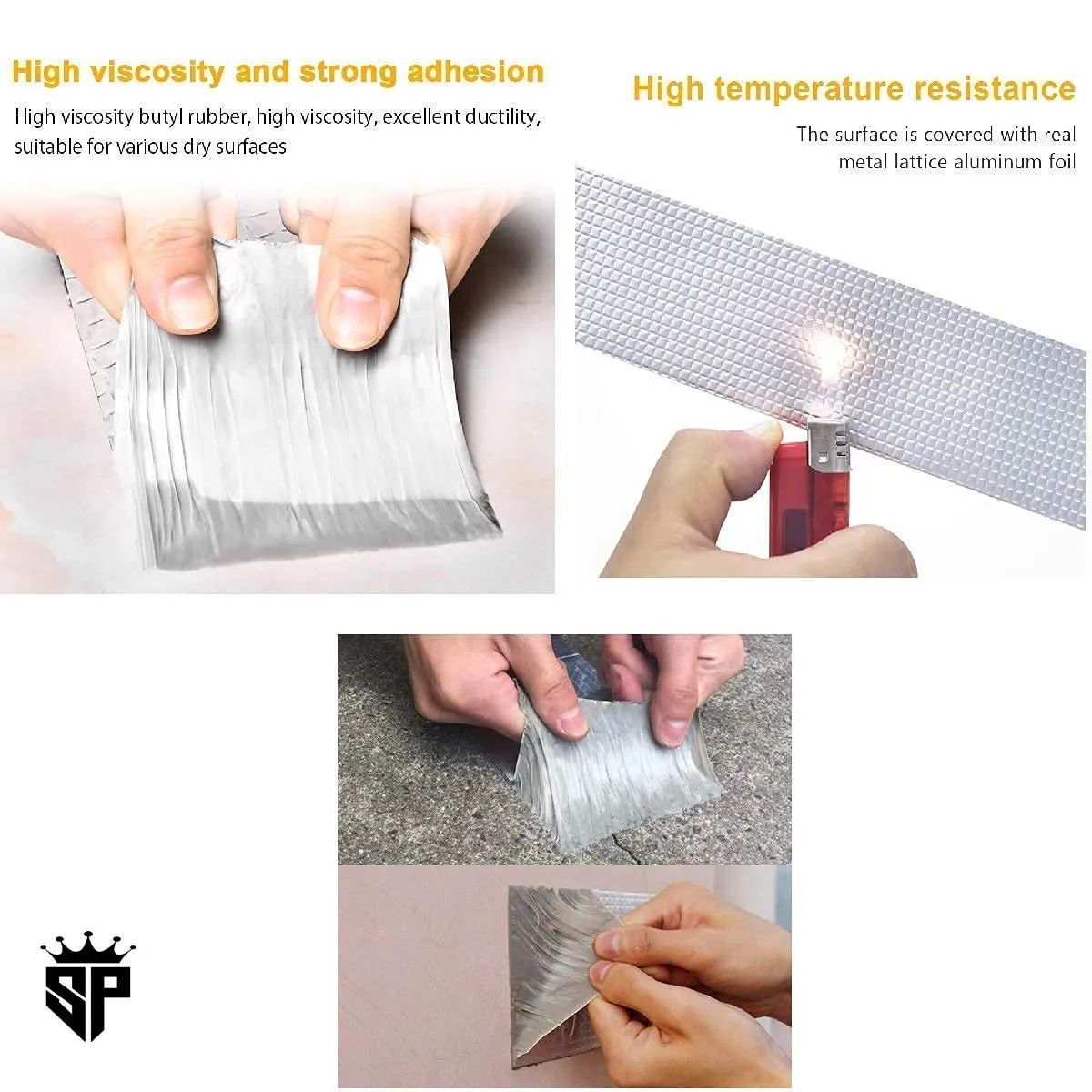 High viscosity and strong adhesion

High viscosity butyl rubber, high viscosity, excellent ductility, suitable for various dry surfaces

High temperature resistance

The surface is covered with real metal lattice aluminum foil

SP