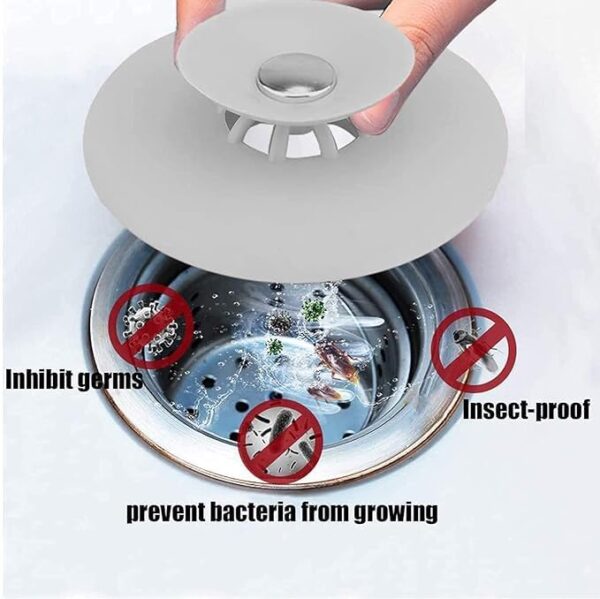 Inhibit germs

Insect-proof

prevent bacteria from growing