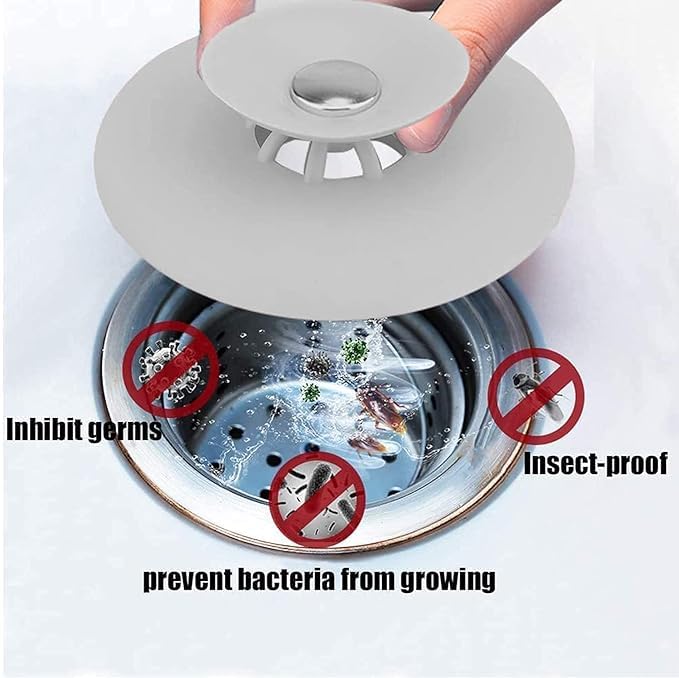 Inhibit germs

Insect-proof

prevent bacteria from growing