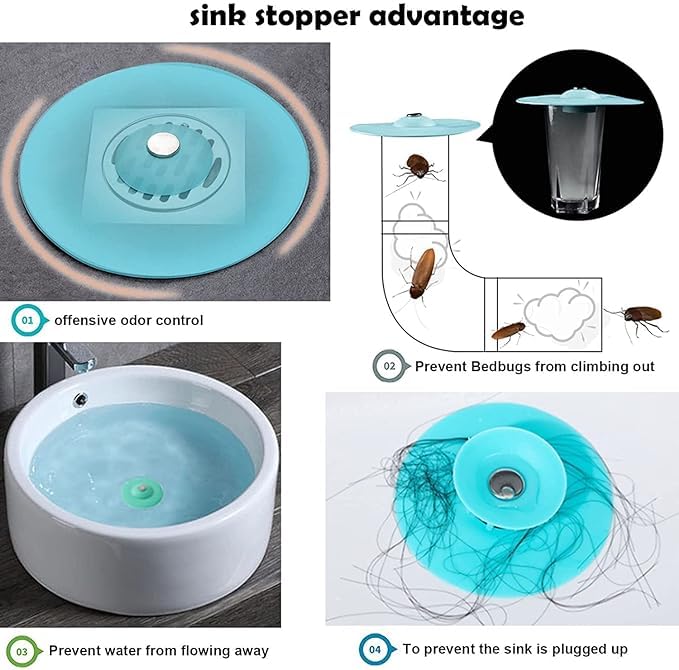 sink stopper advantage

01 offensive odor control

02 Prevent Bedbugs from climbing out

03 Prevent water from flowing away

04 To prevent the sink is plugged up