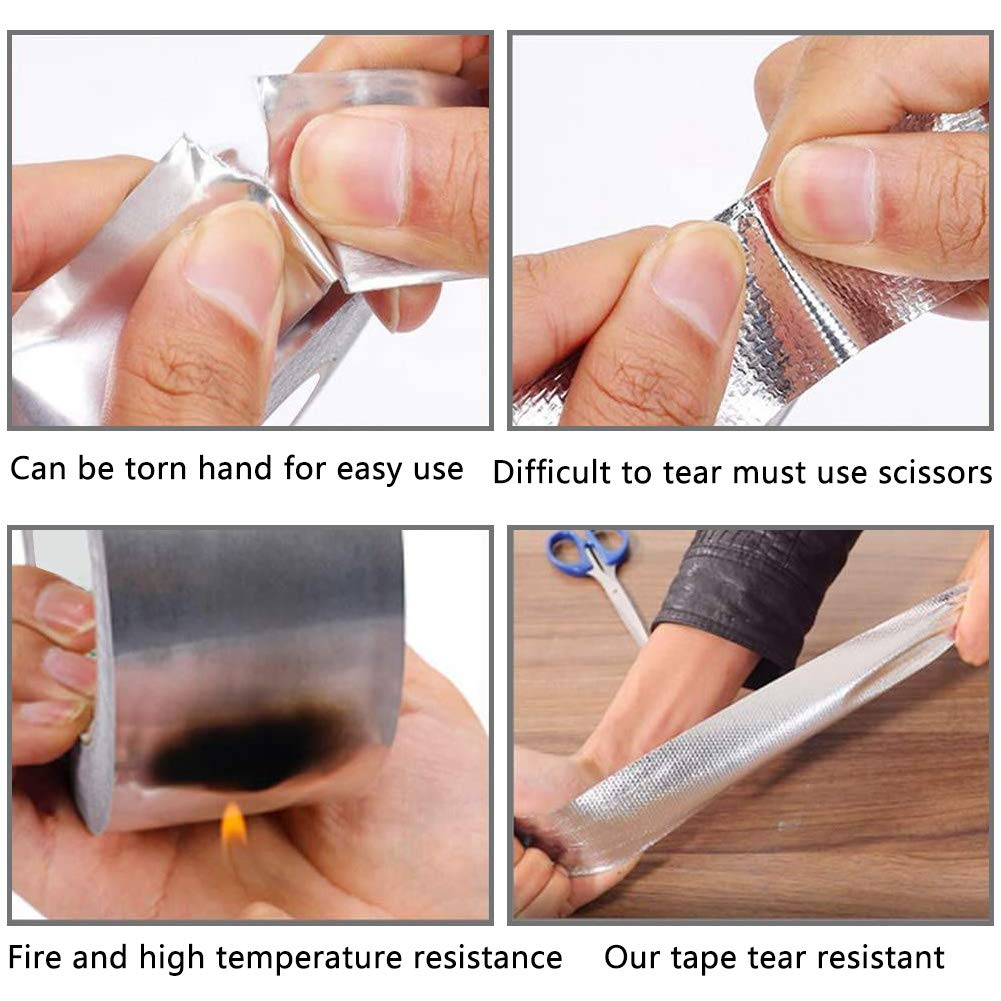 Can be torn hand for easy use

Difficult to tear must use scissors

Fire and high temperature resistance

Our tape tear resistant