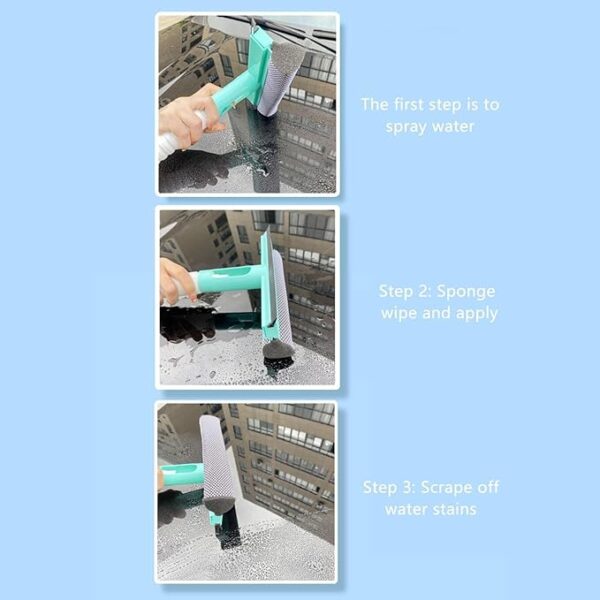 The first step is to spray water

Step 2: Sponge wipe and apply

Step 3: Scrape off water stains