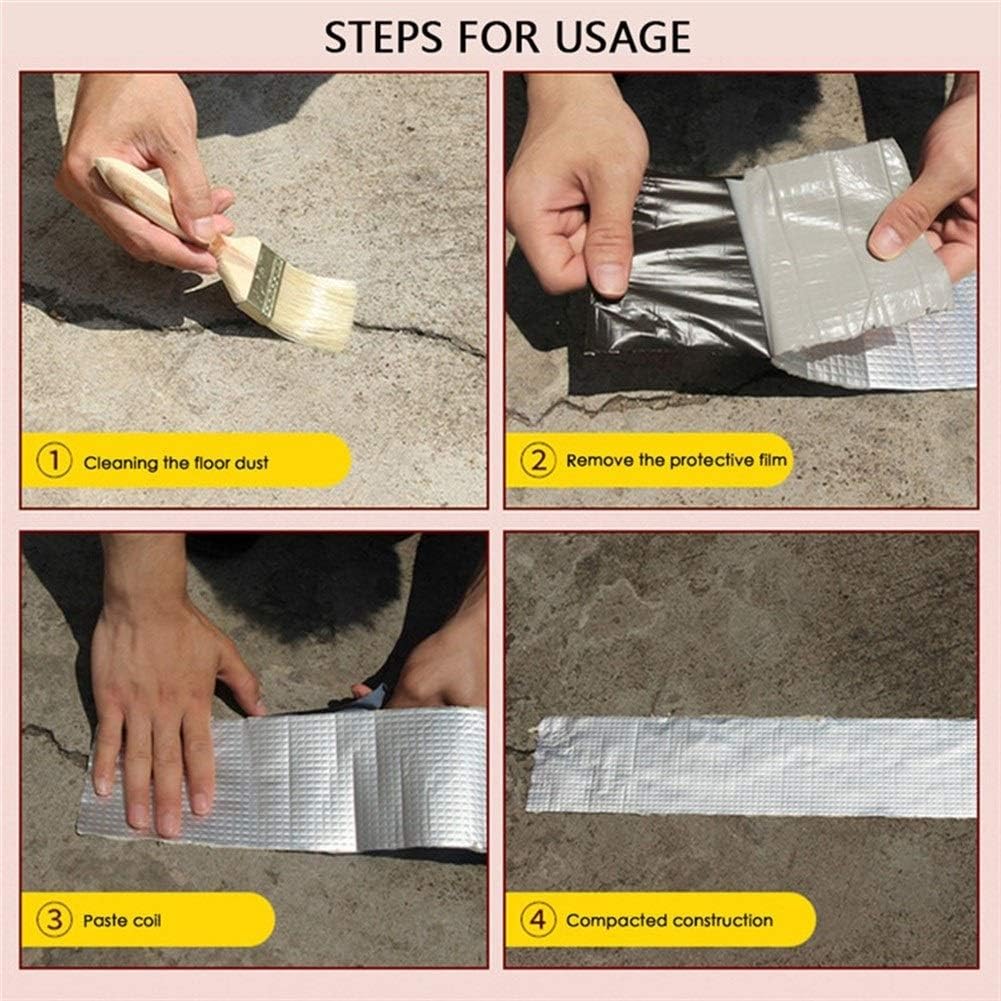 STEPS FOR USAGE

① Cleaning the floor dust

② Remove the protective film

③ Paste coil

④ Compacted construction