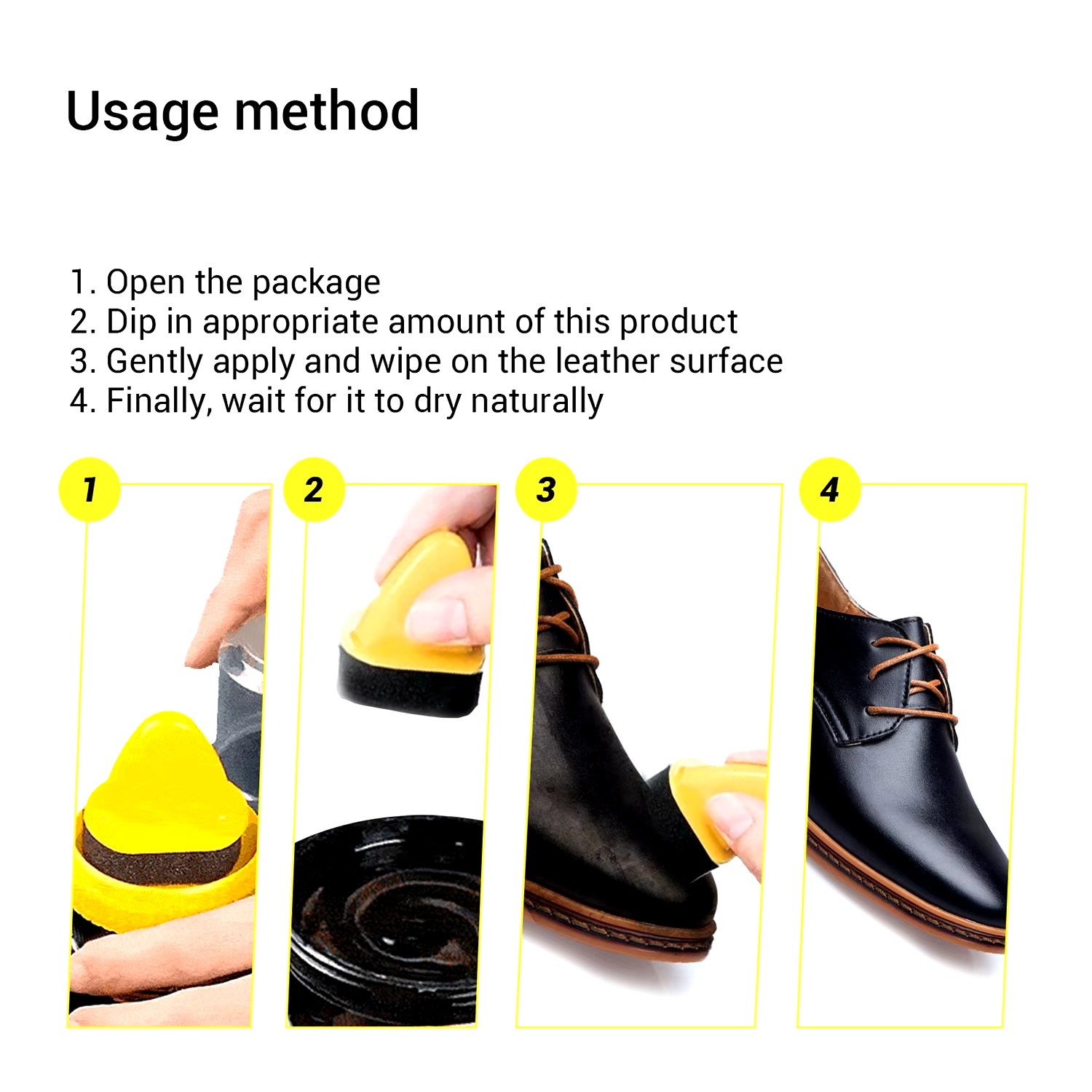 Usage method

1. Open the package
2. Dip in appropriate amount of this product
3. Gently apply and wipe on the leather surface
4. Finally, wait for it to dry naturally

1

2

3

4