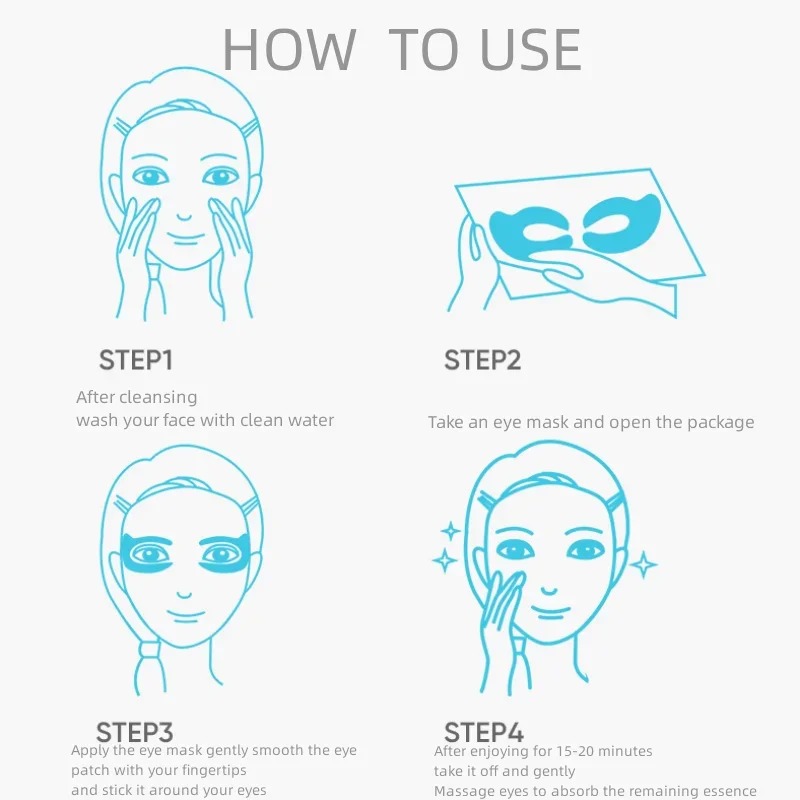 HOW TO USE

STEP1

After cleansing
wash your face with clean water

STEP2

Take an eye mask and open the package

STEP3

Apply the eye mask gently smooth the eye patch with your fingertips
and stick it around your eyes

STEP4

After enjoying for 15-20 minutes
take it off and gently
Massage eyes to absorb the remaining essence