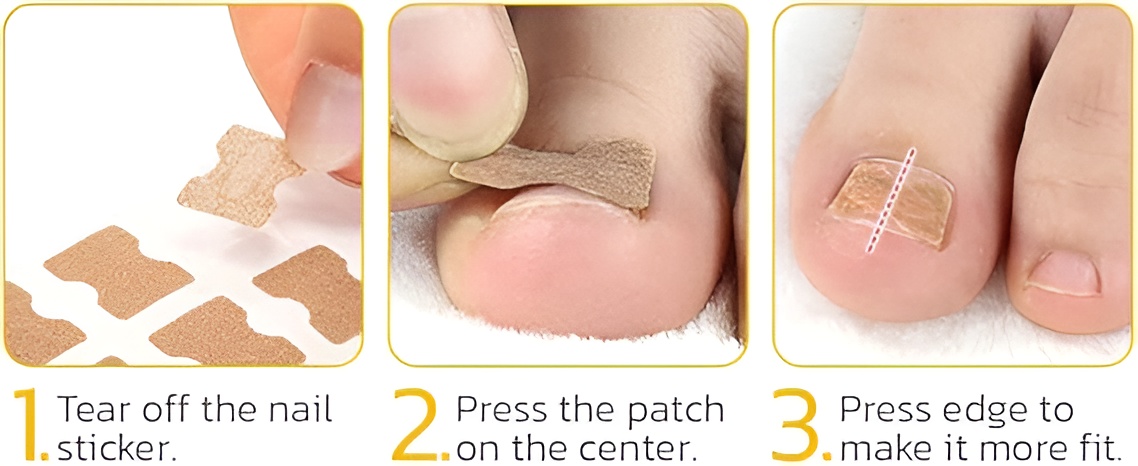 1. Tear off the nail sticker.

2. Press the patch on the center.

3. Press edge to make it more fit.